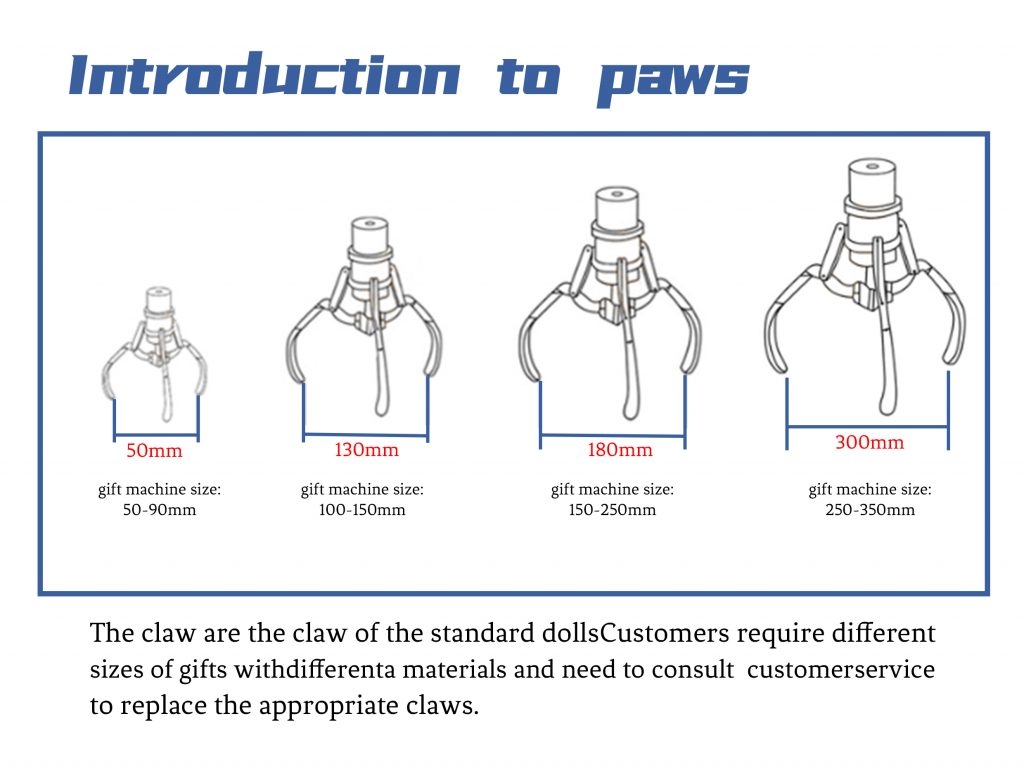 Introduction to paws

50mm

gift machine size: 50-90mm

130mm

gift machine size: 100-150mm

180mm

gift machine size: 150-250mm

300mm

gift machine size: 250-350mm

The claw are the claw of the standard dollsCustomers require different sizes of gifts withdifferenta materials and need to consult customerservice to replace the appropriate claws.